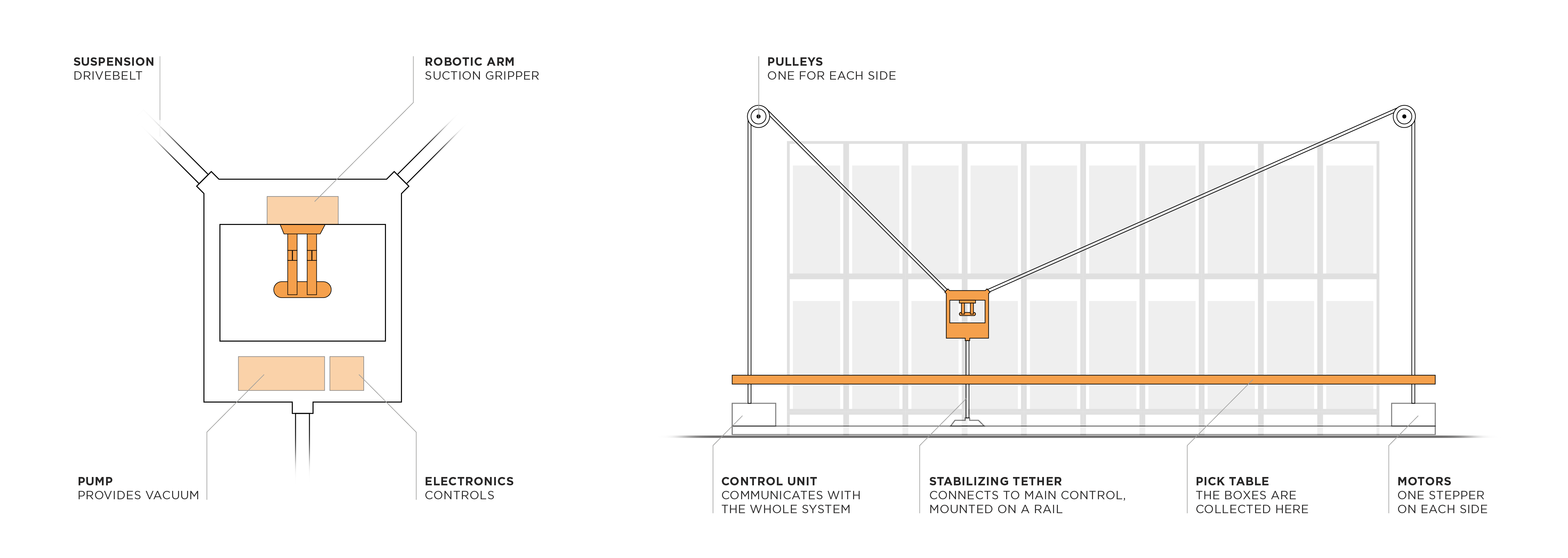 SUSPENSION
DRIVEBELT

ROBOTIC ARM
SUCTION GRIPPER

PUMP
PROVIDES VACUUM

ELECTRONICS
CONTROLS

PULLEYS
ONE FOR EACH SIDE

CONTROL UNIT
COMMUNICATES WITH THE WHOLE SYSTEM

STABILIZING TETHER
CONNECTS TO MAIN CONTROL, MOUNTED ON A RAIL

PICK TABLE
THE BOXES ARE COLLECTED HERE

MOTORS
ONE STEPPER ON EACH SIDE