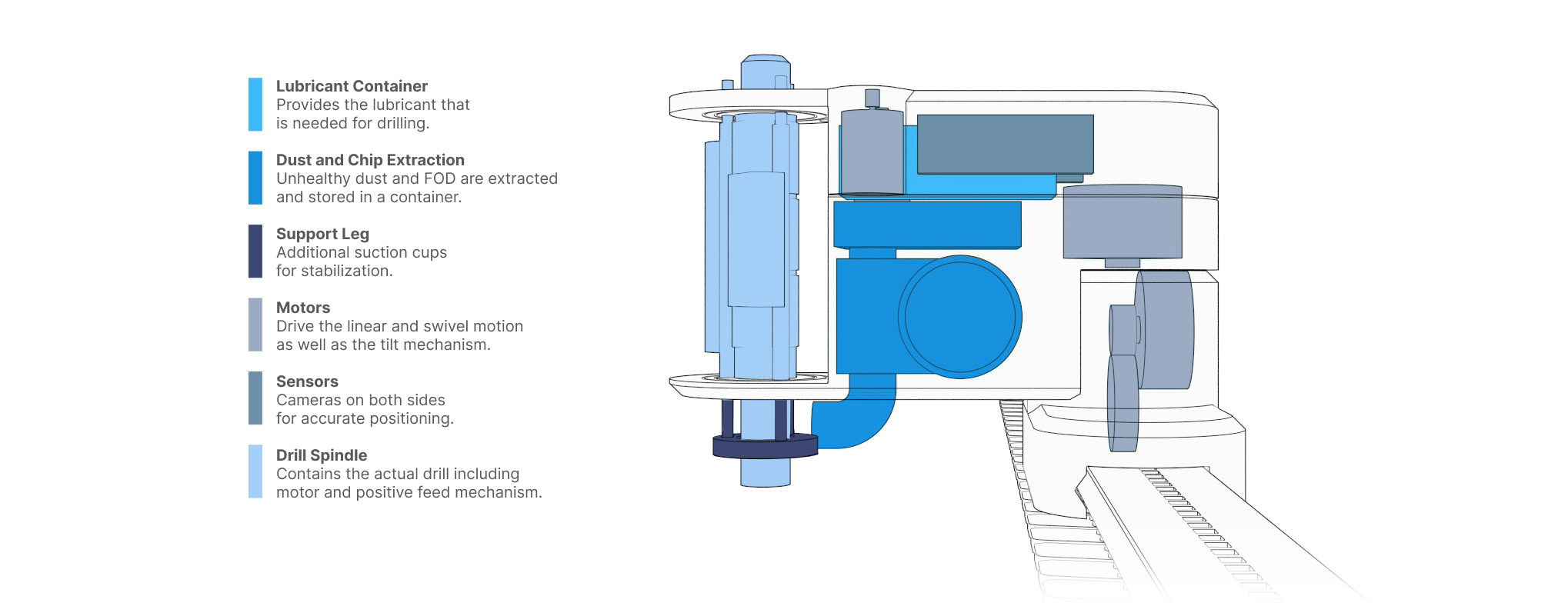 Lubricant Container
Provides the lubricant that is needed for drilling.

Dust and Chip Extraction
Unhealthy dust and FOD are extracted and stored in a container.

Support Leg
Additional suction cups for stabilization.

Motors
Drive the linear and swivel motion as well as the tilt mechanism.

Sensors
Cameras on both sides for accurate positioning.

Drill Spindle
Contains the actual drill including motor and positive feed mechanism.